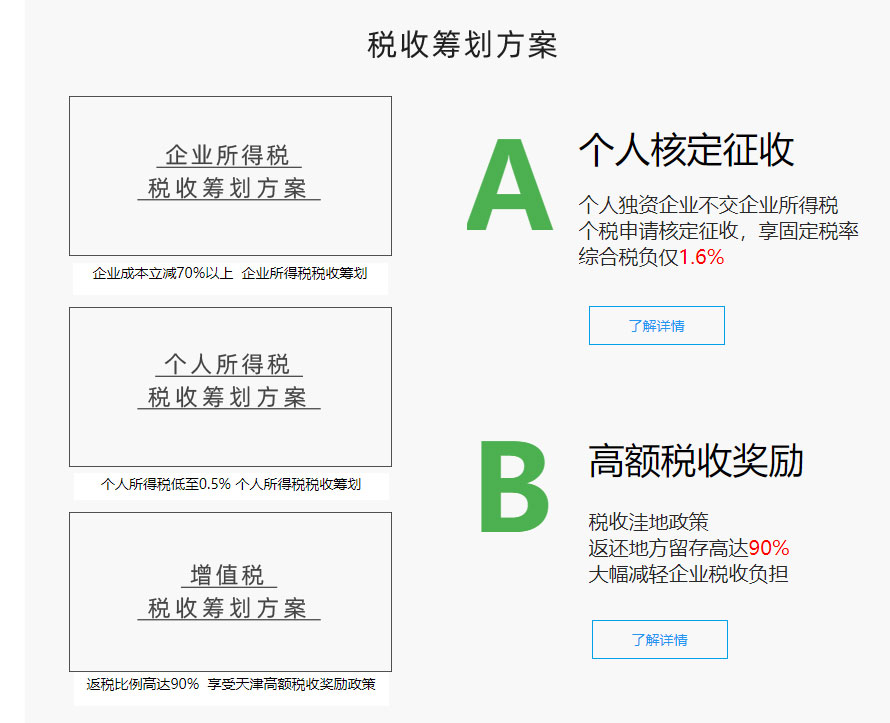 税收筹划方案

企业所得税
税收筹划方案

企业成本立减70%以上 企业所得税税收筹划

个人所得税
税收筹划方案

个人所得税低至0.5% 个人所得税税收筹划

增值税
税收筹划方案

返税比例高达90% 享受天津高额税收奖励政策

A

个人核定征收

个人独资企业不交企业所得税
个税申请核定征收，享固定税率
综合税负仅1.6%

了解详情

B

高额税收奖励

税收洼地政策
返还地方留存高达90%
大幅减轻企业税收负担

了解详情